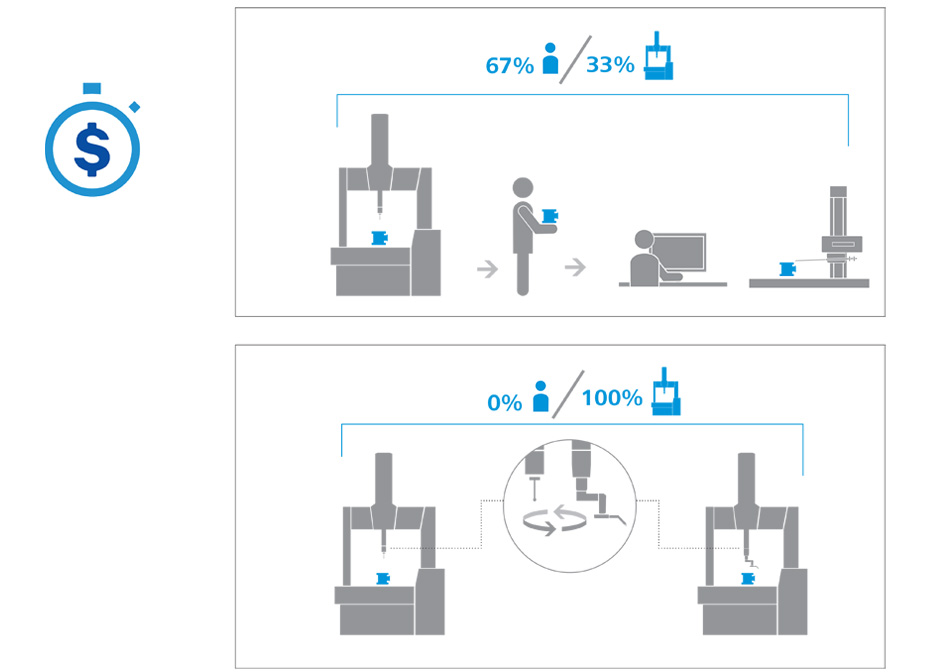 $

67% / 33%

0% / 100%