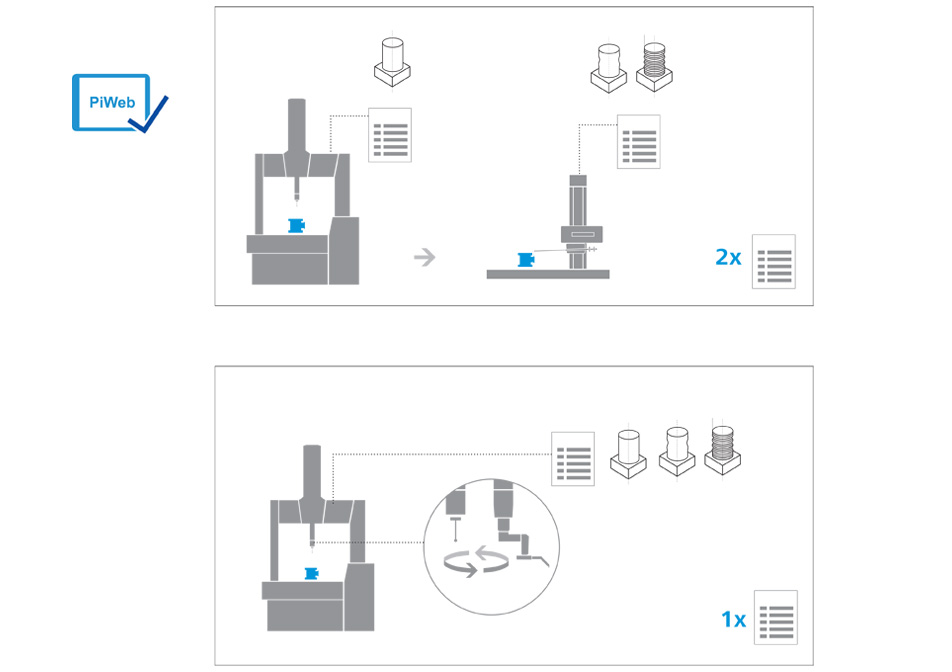 PiWeb

2x

1x